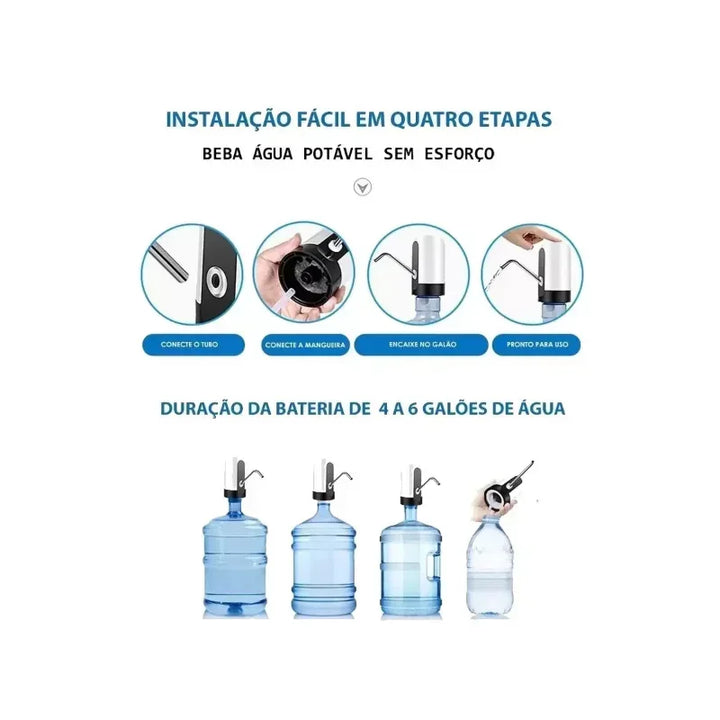 INSTALAÇÃO FÁCIL EM QUATRO ETAPAS

BEBA ÁGUA POTÁVEL SEM ESFORÇO

CONECTE O TUBO

CONECTE A MANGUEIRA

ENCAIXE NO GALÃO

PRONTO PARA USO

DURAÇÃO DA BATERIA DE 4 A 6 GALÕES DE ÁGUA